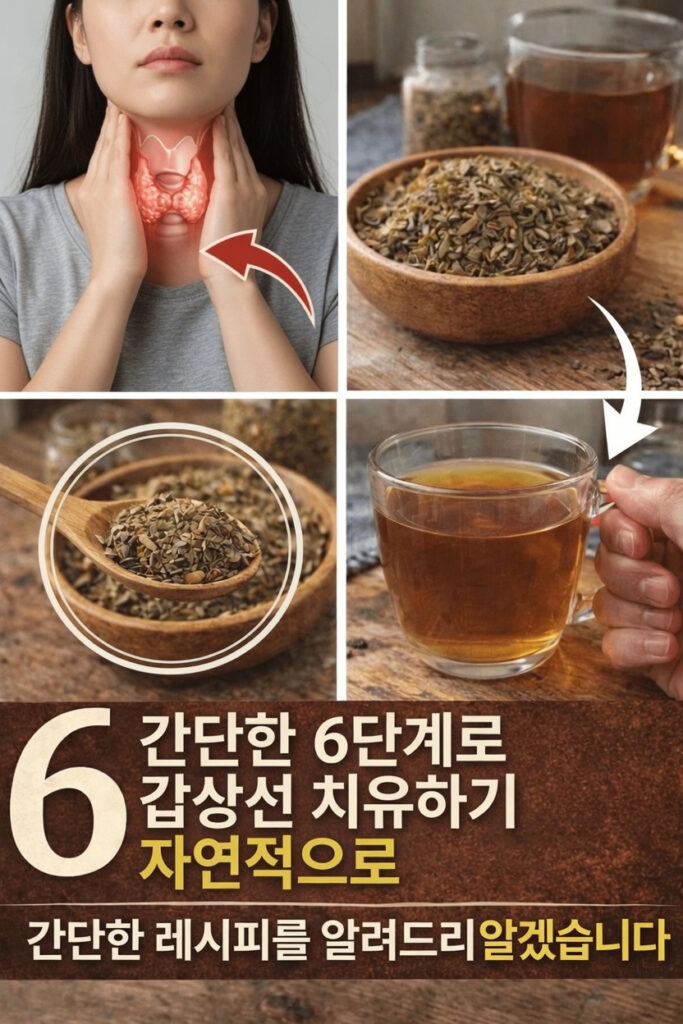 6 간단한 6단계로 갑상선 치유하기 자연적으로

간단한 레시피를 알려드리알겠습니다