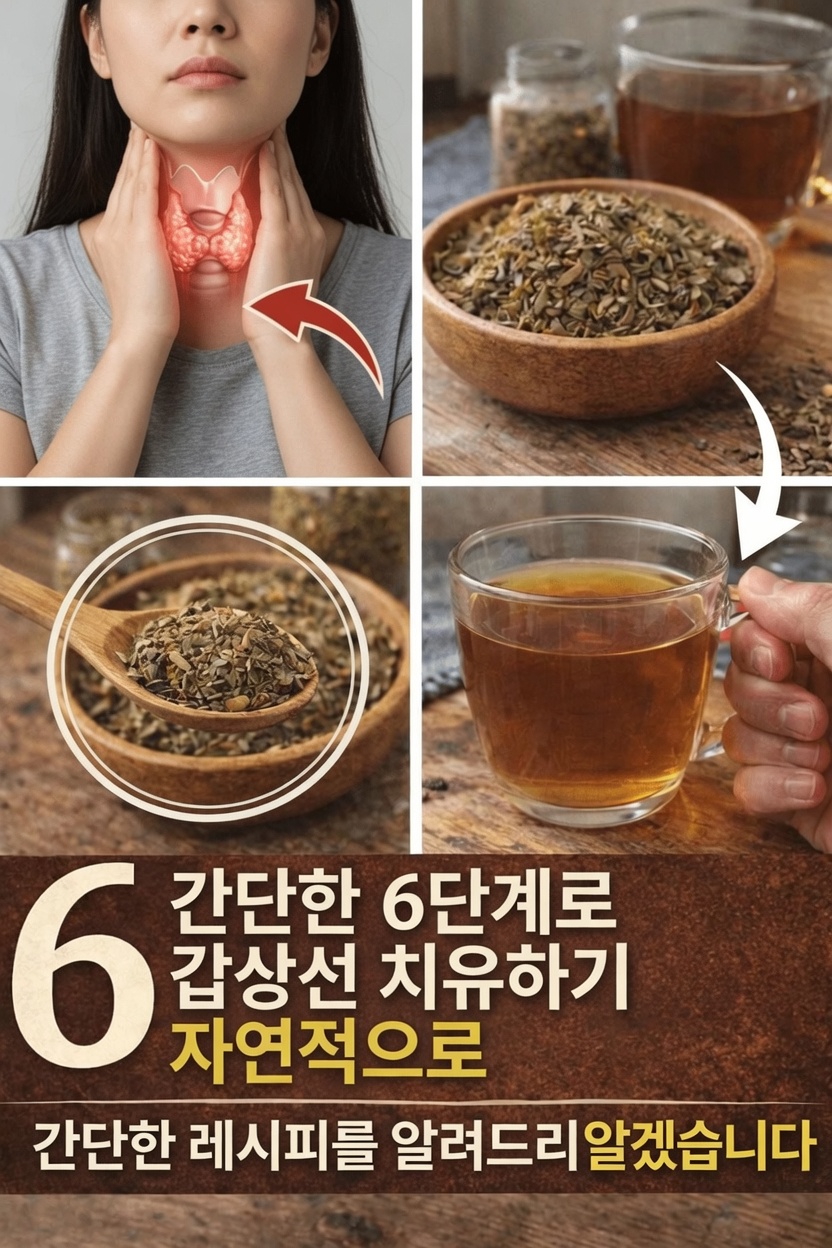 6 간단한 6단계로 갑상선 치유하기 자연적으로

간단한 레시피를 알려드리알겠습니다