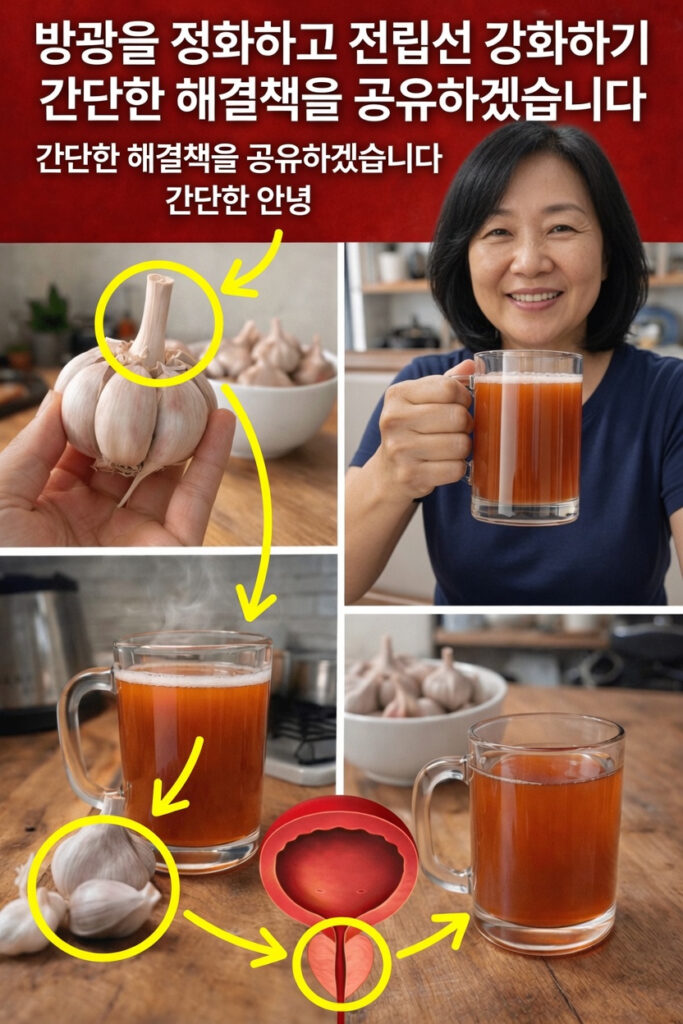 방광을 정화하고 전립선 강화하기
간단한 해결책을 공유하겠습니다

간단한 해결책을 공유하겠습니다
간단한 안녕