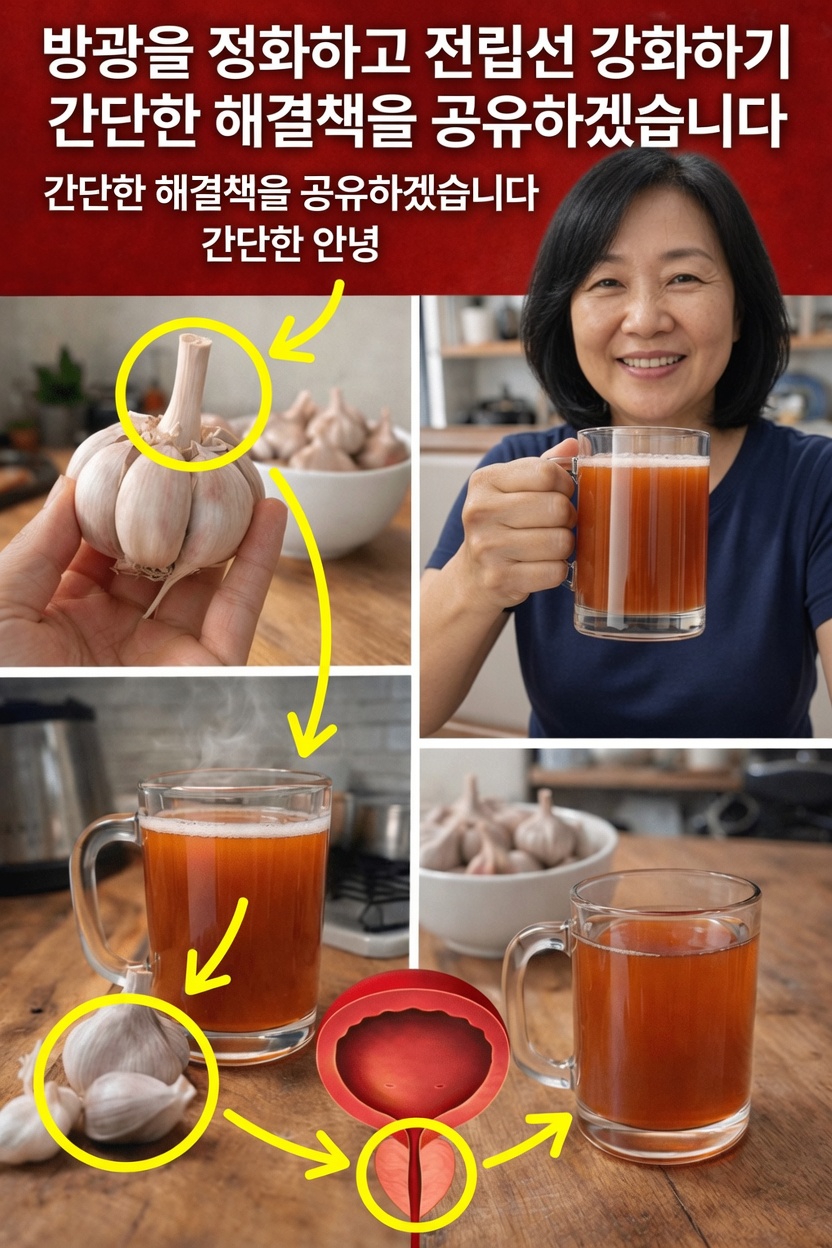 방광을 정화하고 전립선 강화하기
간단한 해결책을 공유하겠습니다

간단한 해결책을 공유하겠습니다
간단한 안녕