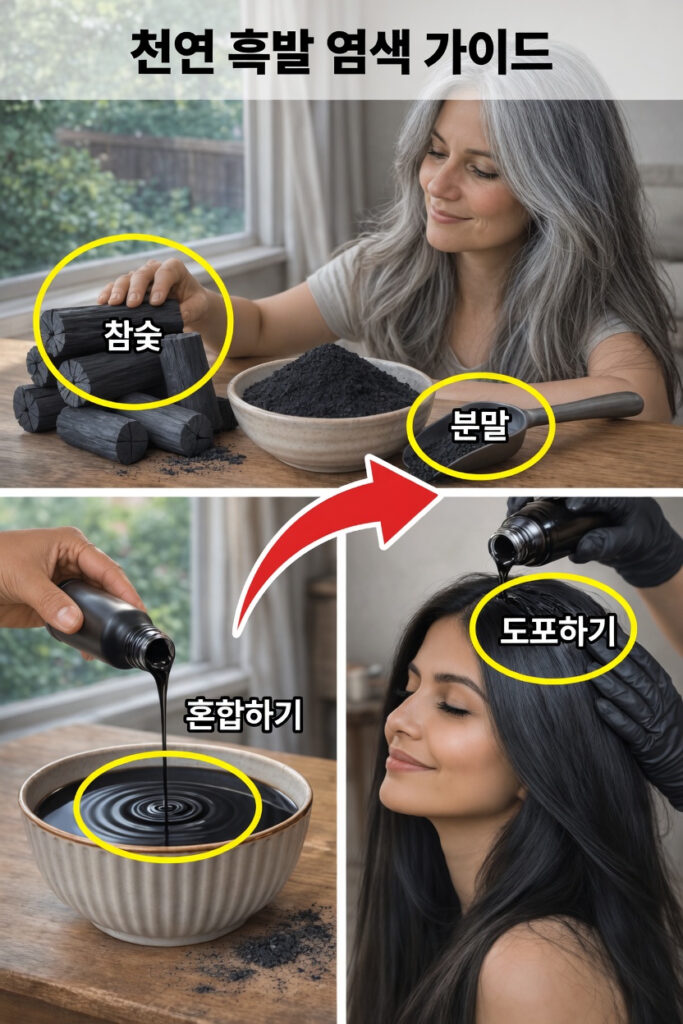 천연 흑발 염색 가이드

참숯

분말

혼합하기

도포하기