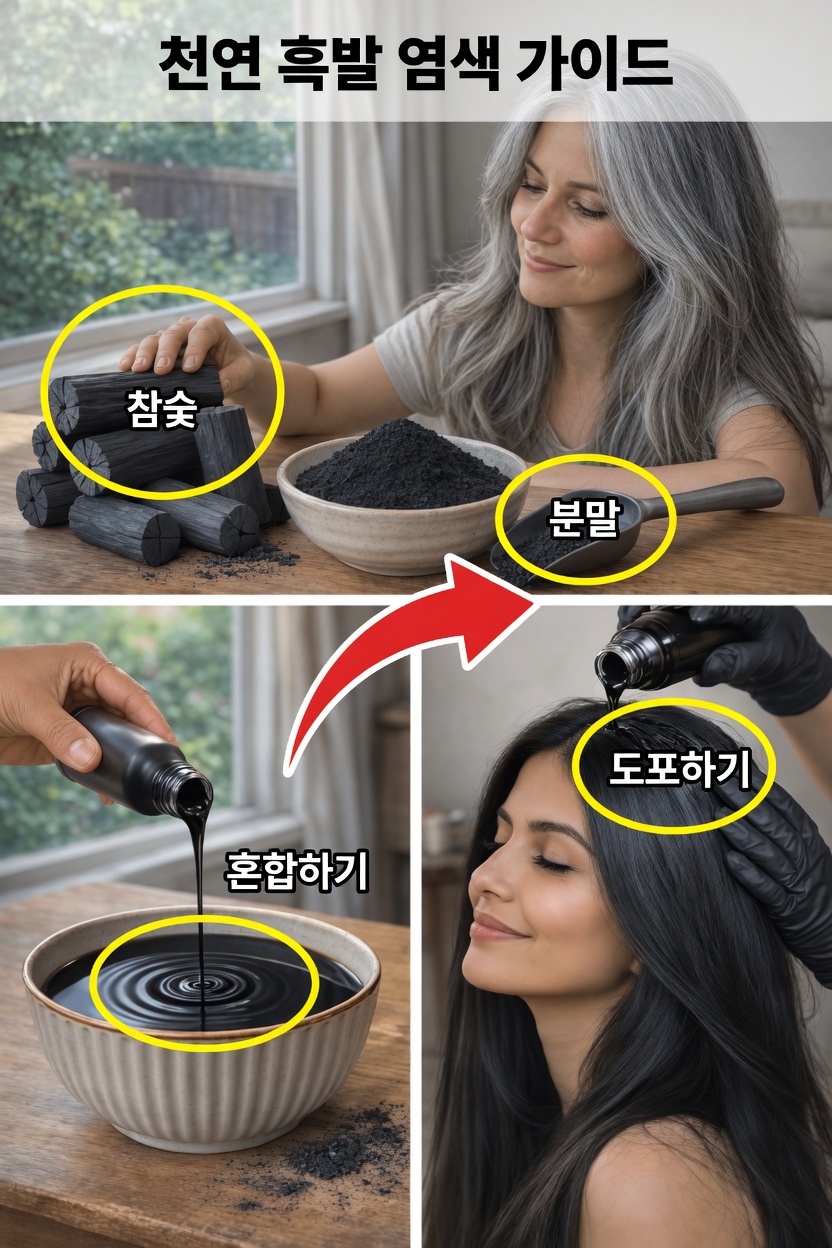 천연 흑발 염색 가이드

참숯

분말

혼합하기

도포하기