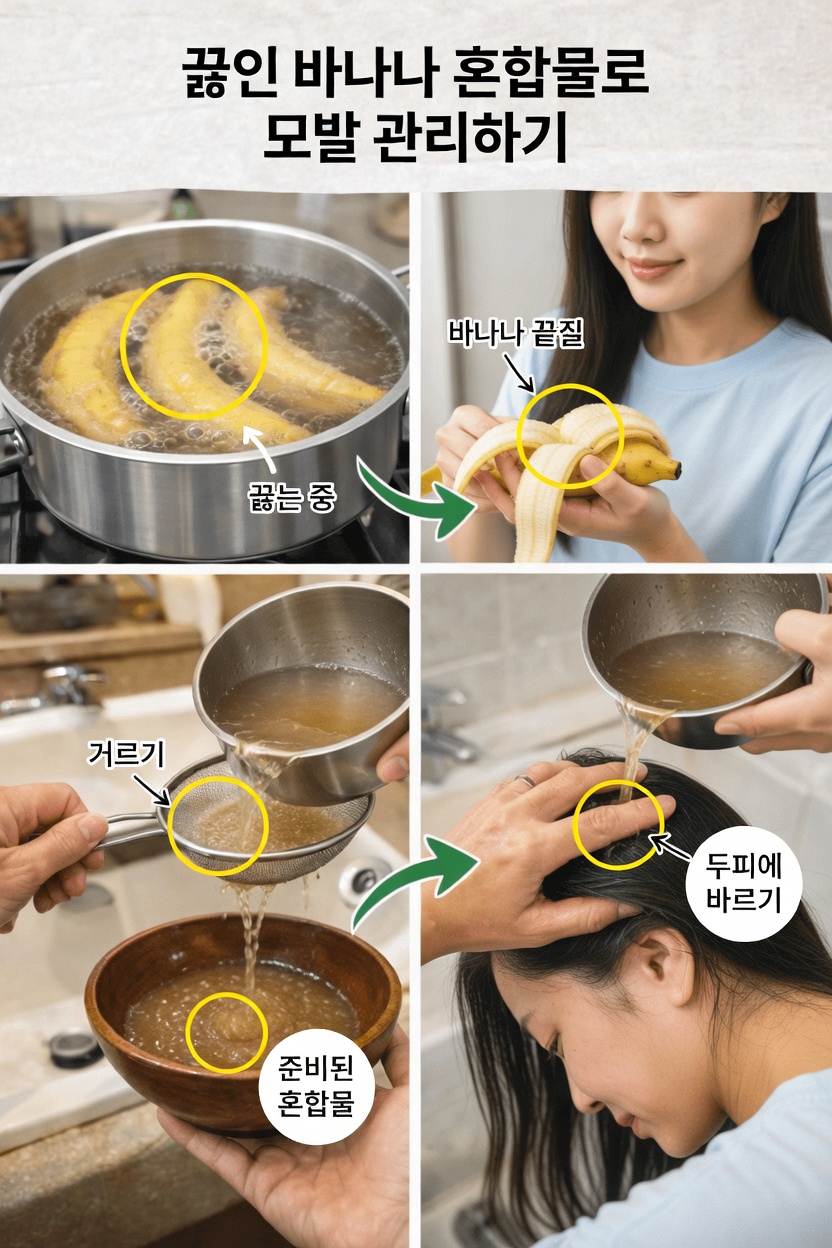 끓인 바나나 혼합물로 모발 관리하기

끓는 중

바나나 끝질

거르기

준비된 혼합물

두피에 바르기