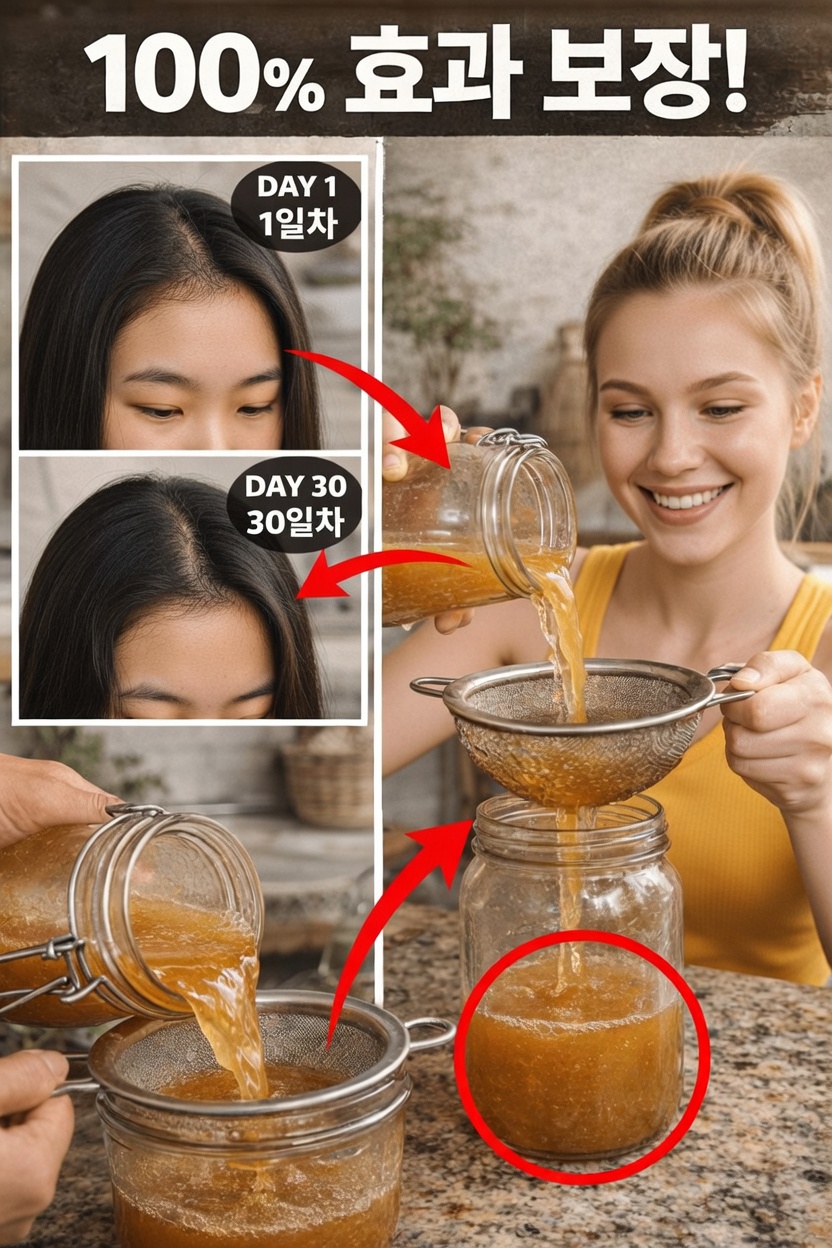 100% 효과 보장!

DAY 1
1일차

DAY 30
30일차