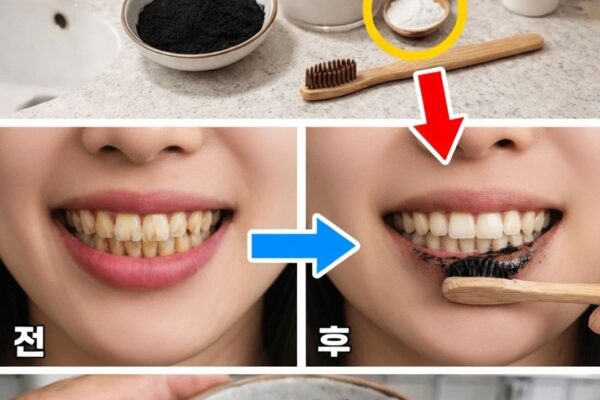 전

후