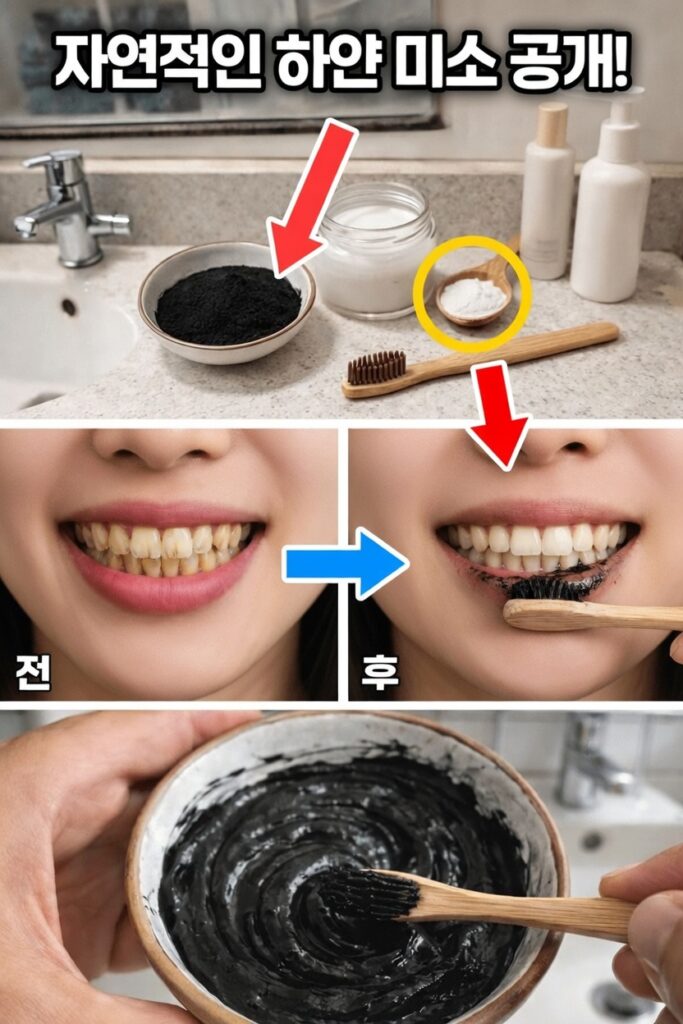 자연적인 하얀 미소 공개!

전

후