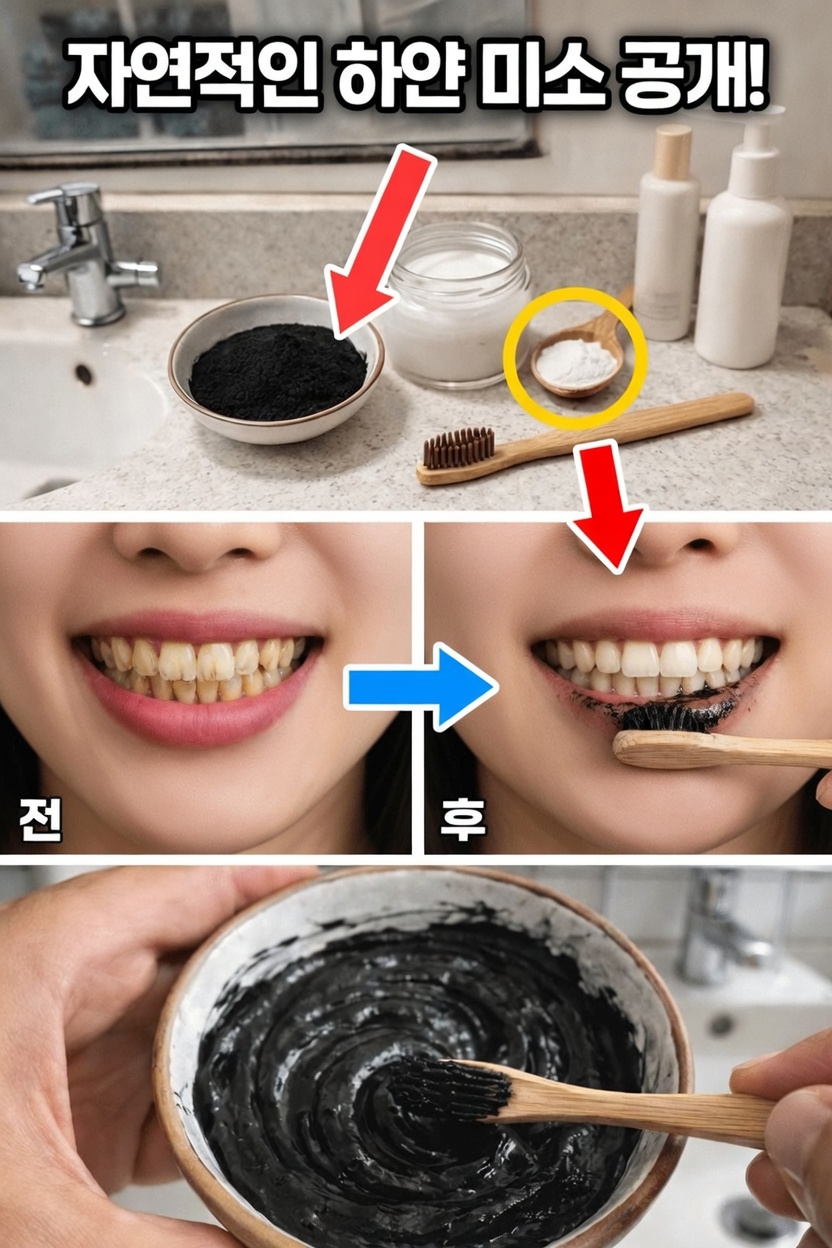 자연적인 하얀 미소 공개!

전

후