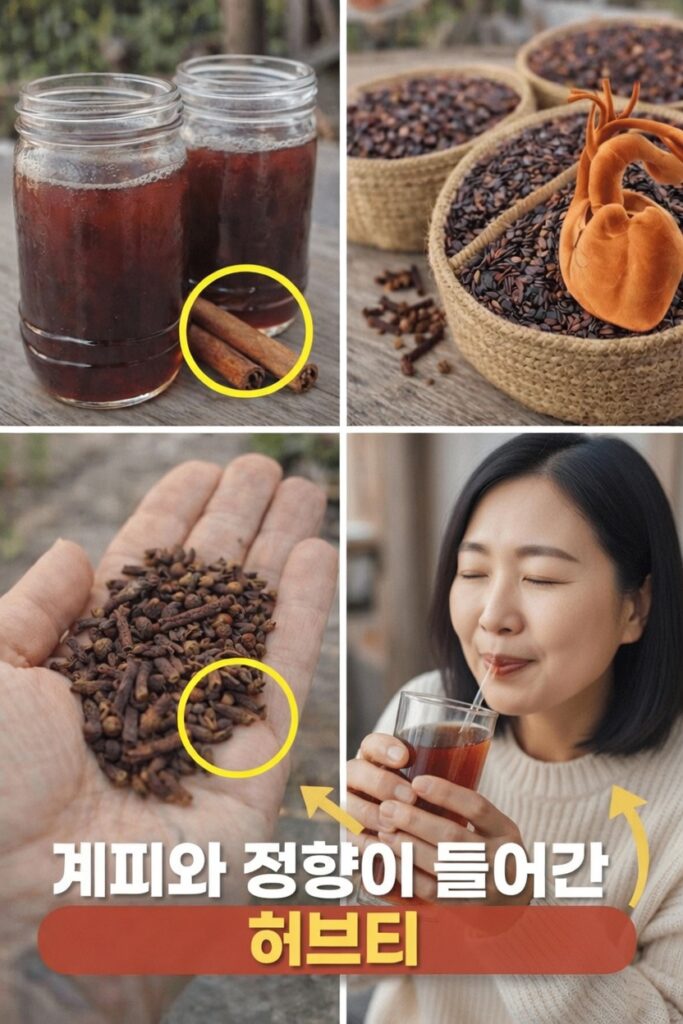 계피와 정향이 들어간
허브티