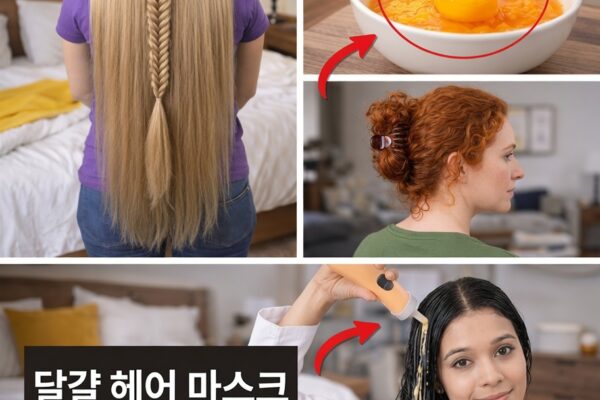 달걀 헤어 마스크